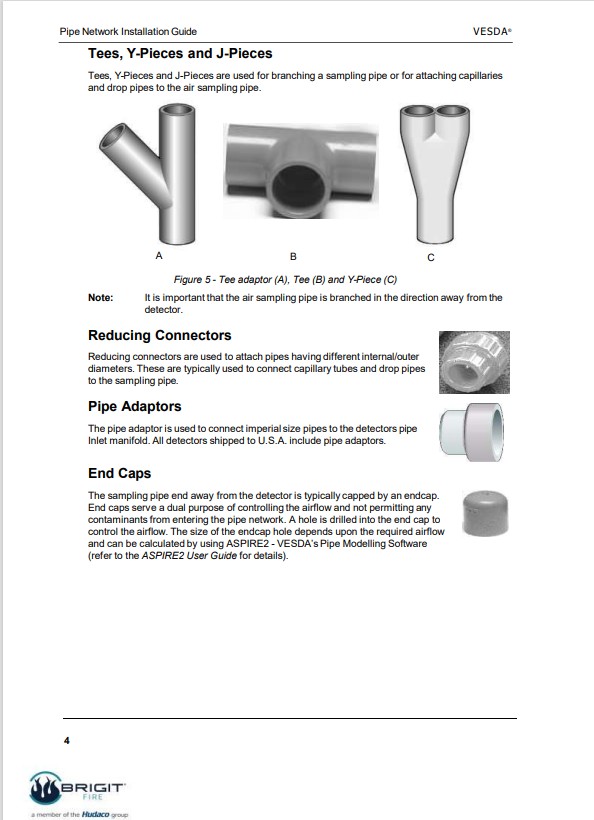 Pipe Network Installation Guide

VESDA®

Tees, Y-Pieces and J-Pieces

Tees, Y-Pieces and J-Pieces are used for branching a sampling pipe or for attaching capillaries and drop pipes to the air sampling pipe.

A

B

C

Figure 5 - Tee adaptor (A), Tee (B) and Y-Piece (C)

Note: It is important that the air sampling pipe is branched in the direction away from the detector.

Reducing Connectors

Reducing connectors are used to attach pipes having different internal/outer diameters. These are typically used to connect capillary tubes and drop pipes to the sampling pipe.

Pipe Adaptors

The pipe adaptor is used to connect imperial size pipes to the detectors pipe Inlet manifold. All detectors shipped to U.S.A. include pipe adaptors.

End Caps

The sampling pipe end away from the detector is typically capped by an endcap. End caps serve a dual purpose of controlling the airflow and not permitting any contaminants from entering the pipe network. A hole is drilled into the end cap to control the airflow. The size of the endcap hole depends upon the required airflow and can be calculated by using ASPIRE2 - VESDA's Pipe Modelling Software (refer to the ASPIRE2 User Guide for details).

4

BRIGIT FIRE

a member of the Hudaco group