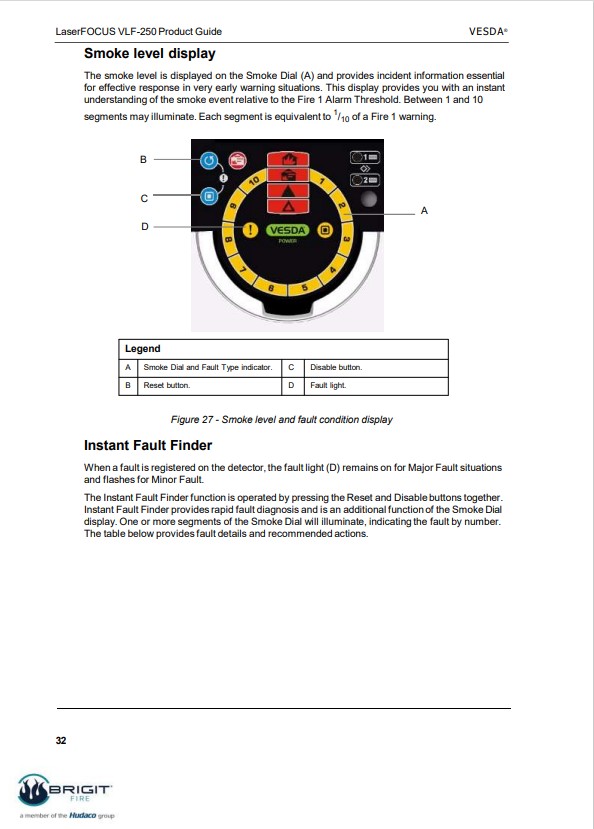 LaserFOCUS VLF-250 Product Guide

VESDA®

Smoke level display

The smoke level is displayed on the Smoke Dial (A) and provides incident information essential for effective response in very early warning situations. This display provides you with an instant understanding of the smoke event relative to the Fire 1 Alarm Threshold. Between 1 and 10 segments may illuminate. Each segment is equivalent to $^1/_{10}$ of a Fire 1 warning.

B

C

D

A

10

1

2

3

4

5

6

7

8

9

VESDA

POWER

1

2

| Legend | | | |
|---|---|---|---|
| A | Smoke Dial and Fault Type indicator. | C | Disable button. |
| B | Reset button. | D | Fault light. |

Figure 27 - Smoke level and fault condition display

Instant Fault Finder

When a fault is registered on the detector, the fault light (D) remains on for Major Fault situations and flashes for Minor Fault.

The Instant Fault Finder function is operated by pressing the Reset and Disable buttons together. Instant Fault Finder provides rapid fault diagnosis and is an additional function of the Smoke Dial display. One or more segments of the Smoke Dial will illuminate, indicating the fault by number. The table below provides fault details and recommended actions.

32

BRIGIT FIRE

a member of the Hudaco group