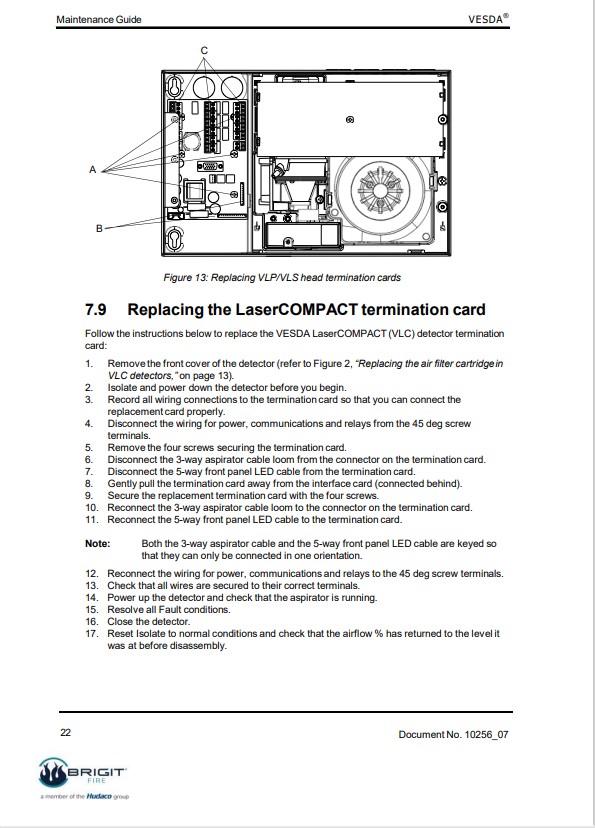 Maintenance Guide

VESDA®

C

A

B

Figure 13: Replacing VLP/VLS head termination cards

7.9 Replacing the LaserCOMPACT termination card

Follow the instructions below to replace the VESDA LaserCOMPACT (VLC) detector termination card:

1. Remove the front cover of the detector (refer to Figure 2, "Replacing the air filter cartridge in VLC detectors," on page 13).
2. Isolate and power down the detector before you begin.
3. Record all wiring connections to the termination card so that you can connect the replacement card properly.
4. Disconnect the wiring for power, communications and relays from the 45 deg screw terminals.
5. Remove the four screws securing the termination card.
6. Disconnect the 3-way aspirator cable loom from the connector on the termination card.
7. Disconnect the 5-way front panel LED cable from the termination card.
8. Gently pull the termination card away from the interface card (connected behind).
9. Secure the replacement termination card with the four screws.
10. Reconnect the 3-way aspirator cable loom to the connector on the termination card.
11. Reconnect the 5-way front panel LED cable to the termination card.

Note: Both the 3-way aspirator cable and the 5-way front panel LED cable are keyed so that they can only be connected in one orientation.

12. Reconnect the wiring for power, communications and relays to the 45 deg screw terminals.
13. Check that all wires are secured to their correct terminals.
14. Power up the detector and check that the aspirator is running.
15. Resolve all Fault conditions.
16. Close the detector.
17. Reset Isolate to normal conditions and check that the airflow % has returned to the level it was at before disassembly.

22

Document No. 10256_07

BRIGIT FIRE

a member of the Hudaco group