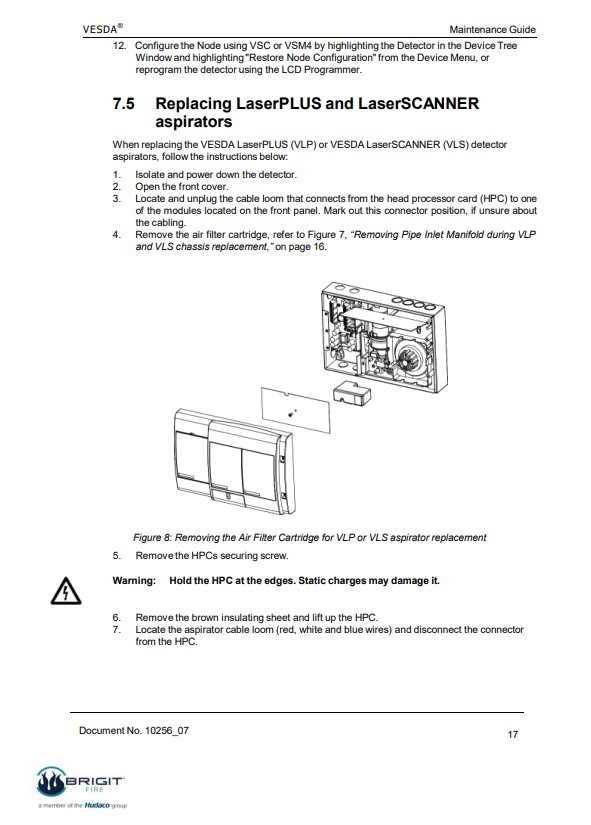 VESDA®

Maintenance Guide

12. Configure the Node using VSC or VSM4 by highlighting the Detector in the Device Tree Window and highlighting "Restore Node Configuration" from the Device Menu, or reprogram the detector using the LCD Programmer.

7.5 Replacing LaserPLUS and LaserSCANNER aspirators

When replacing the VESDA LaserPLUS (VLP) or VESDA LaserSCANNER (VLS) detector aspirators, follow the instructions below:

1. Isolate and power down the detector.
2. Open the front cover.
3. Locate and unplug the cable loom that connects from the head processor card (HPC) to one of the modules located on the front panel. Mark out this connector position, if unsure about the cabling.
4. Remove the air filter cartridge, refer to Figure 7, "Removing Pipe Inlet Manifold during VLP and VLS chassis replacement," on page 16.

Figure 8: Removing the Air Filter Cartridge for VLP or VLS aspirator replacement

5. Remove the HPCs securing screw.

Warning: Hold the HPC at the edges. Static charges may damage it.

6. Remove the brown insulating sheet and lift up the HPC.
7. Locate the aspirator cable loom (red, white and blue wires) and disconnect the connector from the HPC.

Document No. 10256_07

17

BRIGIT FIRE
a member of the Hudaco group