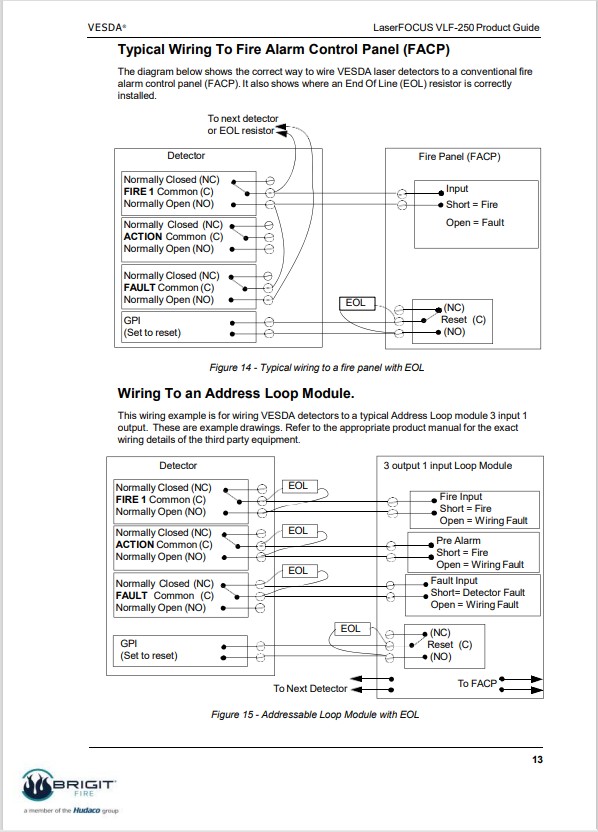 VESDA®

LaserFOCUS VLF-250 Product Guide

Typical Wiring To Fire Alarm Control Panel (FACP)

The diagram below shows the correct way to wire VESDA laser detectors to a conventional fire alarm control panel (FACP). It also shows where an End Of Line (EOL) resistor is correctly installed.

To next detector or EOL resistor

Detector

Normally Closed (NC)
FIRE 1 Common (C)
Normally Open (NO)

Normally Closed (NC)
ACTION Common (C)
Normally Open (NO)

Normally Closed (NC)
FAULT Common (C)
Normally Open (NO)

GPI
(Set to reset)

Fire Panel (FACP)

Input
Short = Fire
Open = Fault

EOL

(NC)
Reset (C)
(NO)

Figure 14 - Typical wiring to a fire panel with EOL

Wiring To an Address Loop Module.

This wiring example is for wiring VESDA detectors to a typical Address Loop module 3 input 1 output. These are example drawings. Refer to the appropriate product manual for the exact wiring details of the third party equipment.

Detector

Normally Closed (NC)
FIRE 1 Common (C)
Normally Open (NO)

Normally Closed (NC)
ACTION Common (C)
Normally Open (NO)

Normally Closed (NC)
FAULT Common (C)
Normally Open (NO)

GPI
(Set to reset)

EOL

EOL

EOL

EOL

3 output 1 input Loop Module

Fire Input
Short = Fire
Open = Wiring Fault

Pre Alarm
Short = Fire
Open = Wiring Fault

Fault Input
Short= Detector Fault
Open = Wiring Fault

(NC)
Reset (C)
(NO)

To Next Detector

To FACP

Figure 15 - Addressable Loop Module with EOL

13

BRIGIT FIRE
a member of the Hudaco group