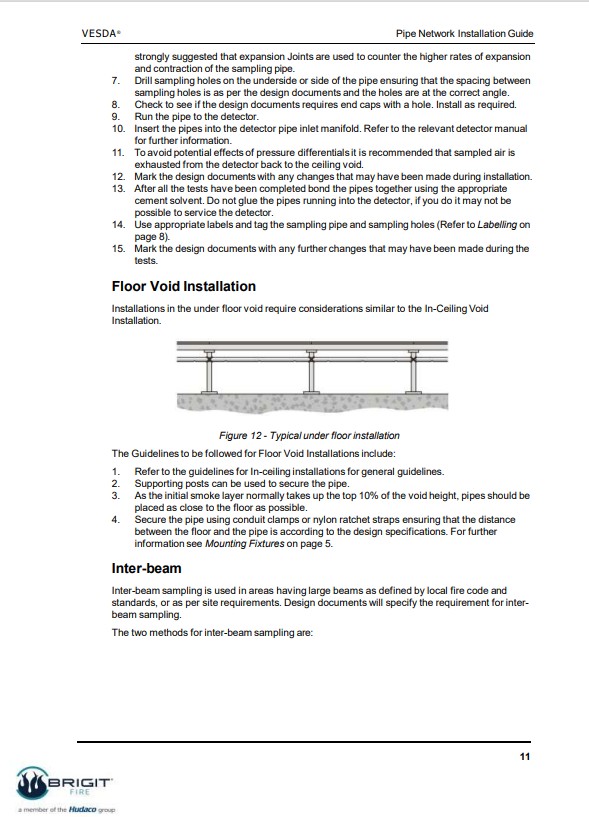 VESDA®

Pipe Network Installation Guide

strongly suggested that expansion Joints are used to counter the higher rates of expansion and contraction of the sampling pipe.

7. Drill sampling holes on the underside or side of the pipe ensuring that the spacing between sampling holes is as per the design documents and the holes are at the correct angle.
8. Check to see if the design documents requires end caps with a hole. Install as required.
9. Run the pipe to the detector.
10. Insert the pipes into the detector pipe inlet manifold. Refer to the relevant detector manual for further information.
11. To avoid potential effects of pressure differentials it is recommended that sampled air is exhausted from the detector back to the ceiling void.
12. Mark the design documents with any changes that may have been made during installation.
13. After all the tests have been completed bond the pipes together using the appropriate cement solvent. Do not glue the pipes running into the detector, if you do it may not be possible to service the detector.
14. Use appropriate labels and tag the sampling pipe and sampling holes (Refer to Labelling on page 8).
15. Mark the design documents with any further changes that may have been made during the tests.

Floor Void Installation

Installations in the under floor void require considerations similar to the In-Ceiling Void Installation.

Figure 12 - Typical under floor installation

The Guidelines to be followed for Floor Void Installations include:

1. Refer to the guidelines for In-ceiling installations for general guidelines.
2. Supporting posts can be used to secure the pipe.
3. As the initial smoke layer normally takes up the top 10% of the void height, pipes should be placed as close to the floor as possible.
4. Secure the pipe using conduit clamps or nylon ratchet straps ensuring that the distance between the floor and the pipe is according to the design specifications. For further information see Mounting Fixtures on page 5.

Inter-beam

Inter-beam sampling is used in areas having large beams as defined by local fire code and standards, or as per site requirements. Design documents will specify the requirement for inter-beam sampling.

The two methods for inter-beam sampling are:

11

BRIGIT FIRE
a member of the Hudaco group