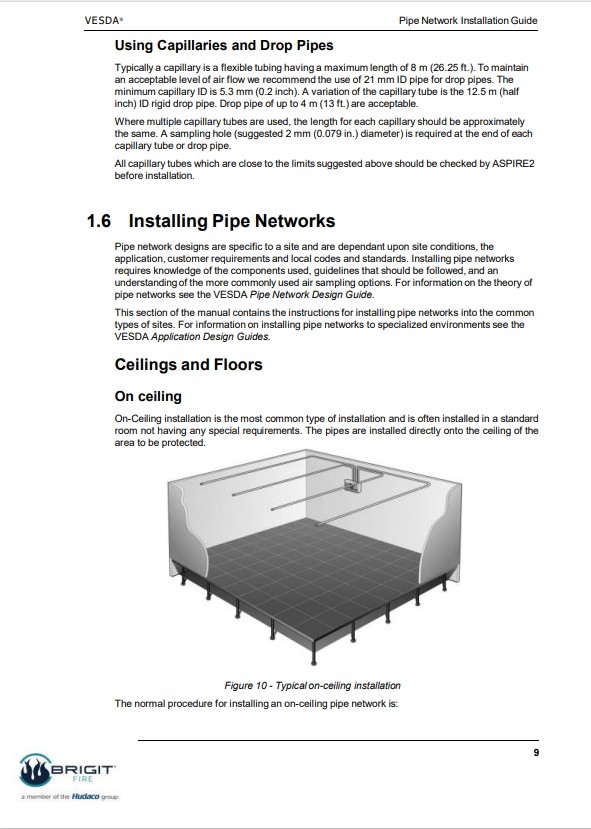 VESDA®

Pipe Network Installation Guide

Using Capillaries and Drop Pipes

Typically a capillary is a flexible tubing having a maximum length of 8 m (26.25 ft.). To maintain an acceptable level of air flow we recommend the use of 21 mm ID pipe for drop pipes. The minimum capillary ID is 5.3 mm (0.2 inch). A variation of the capillary tube is the 12.5 m (half inch) ID rigid drop pipe. Drop pipe of up to 4 m (13 ft.) are acceptable.

Where multiple capillary tubes are used, the length for each capillary should be approximately the same. A sampling hole (suggested 2 mm (0.079 in.) diameter) is required at the end of each capillary tube or drop pipe.

All capillary tubes which are close to the limits suggested above should be checked by ASPIRE2 before installation.

1.6 Installing Pipe Networks

Pipe network designs are specific to a site and are dependant upon site conditions, the application, customer requirements and local codes and standards. Installing pipe networks requires knowledge of the components used, guidelines that should be followed, and an understanding of the more commonly used air sampling options. For information on the theory of pipe networks see the VESDA Pipe Network Design Guide.

This section of the manual contains the instructions for installing pipe networks into the common types of sites. For information on installing pipe networks to specialized environments see the VESDA Application Design Guides.

Ceilings and Floors

On ceiling

On-Ceiling installation is the most common type of installation and is often installed in a standard room not having any special requirements. The pipes are installed directly onto the ceiling of the area to be protected.

Figure 10 - Typical on-ceiling installation

The normal procedure for installing an on-ceiling pipe network is:

9

BRIGIT FIRE

a member of the Hudaco group