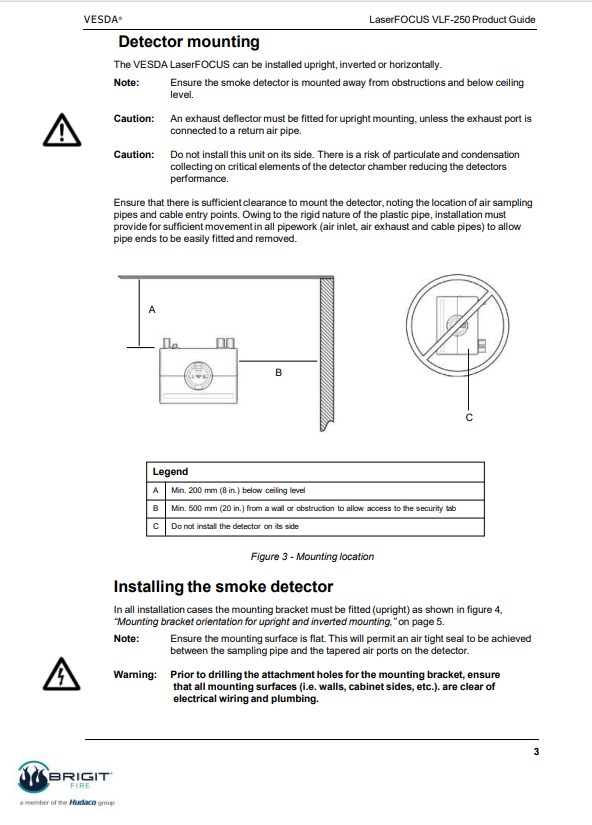 VESDA®

LaserFOCUS VLF-250 Product Guide

Detector mounting

The VESDA LaserFOCUS can be installed upright, inverted or horizontally.

Note: Ensure the smoke detector is mounted away from obstructions and below ceiling level.

Caution: An exhaust deflector must be fitted for upright mounting, unless the exhaust port is connected to a return air pipe.

Caution: Do not install this unit on its side. There is a risk of particulate and condensation collecting on critical elements of the detector chamber reducing the detectors performance.

Ensure that there is sufficient clearance to mount the detector, noting the location of air sampling pipes and cable entry points. Owing to the rigid nature of the plastic pipe, installation must provide for sufficient movement in all pipework (air inlet, air exhaust and cable pipes) to allow pipe ends to be easily fitted and removed.

A

B

C

| Legend | |
|---|---|
| A | Min. 200 mm (8 in.) below ceiling level |
| B | Min. 500 mm (20 in.) from a wall or obstruction to allow access to the security tab |
| C | Do not install the detector on its side |

Figure 3 - Mounting location

Installing the smoke detector

In all installation cases the mounting bracket must be fitted (upright) as shown in figure 4, "Mounting bracket orientation for upright and inverted mounting," on page 5.

Note: Ensure the mounting surface is flat. This will permit an air tight seal to be achieved between the sampling pipe and the tapered air ports on the detector.

Warning: Prior to drilling the attachment holes for the mounting bracket, ensure that all mounting surfaces (i.e. walls, cabinet sides, etc.). are clear of electrical wiring and plumbing.

3

BRIGIT FIRE

a member of the Hudaco group