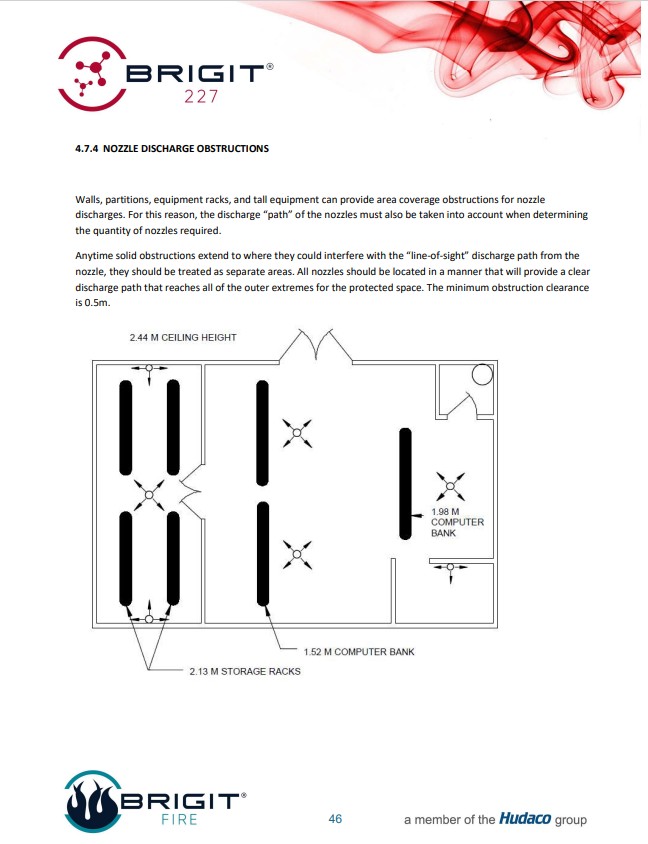 BRIGIT®
227

4.7.4 NOZZLE DISCHARGE OBSTRUCTIONS

Walls, partitions, equipment racks, and tall equipment can provide area coverage obstructions for nozzle discharges. For this reason, the discharge "path" of the nozzles must also be taken into account when determining the quantity of nozzles required.

Anytime solid obstructions extend to where they could interfere with the "line-of-sight" discharge path from the nozzle, they should be treated as separate areas. All nozzles should be located in a manner that will provide a clear discharge path that reaches all of the outer extremes for the protected space. The minimum obstruction clearance is 0.5m.

2.44 M CEILING HEIGHT

1.98 M COMPUTER BANK

1.52 M COMPUTER BANK

2.13 M STORAGE RACKS

BRIGIT®
FIRE

46

a member of the Hudaco group