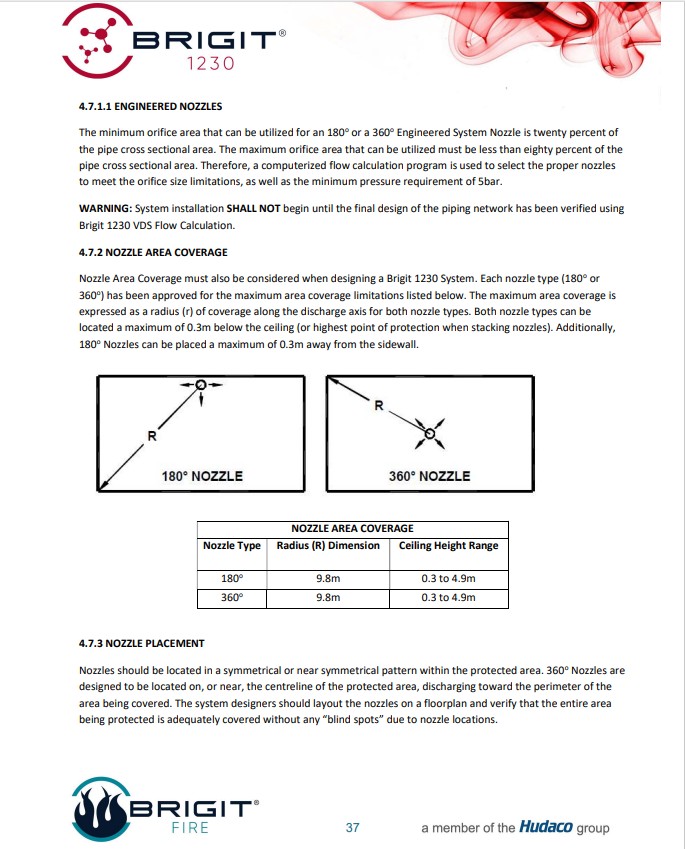 BRIGIT®
1230

4.7.1.1 ENGINEERED NOZZLES

The minimum orifice area that can be utilized for an 180° or a 360° Engineered System Nozzle is twenty percent of the pipe cross sectional area. The maximum orifice area that can be utilized must be less than eighty percent of the pipe cross sectional area. Therefore, a computerized flow calculation program is used to select the proper nozzles to meet the orifice size limitations, as well as the minimum pressure requirement of 5bar.

WARNING: System installation SHALL NOT begin until the final design of the piping network has been verified using Brigit 1230 VDS Flow Calculation.

4.7.2 NOZZLE AREA COVERAGE

Nozzle Area Coverage must also be considered when designing a Brigit 1230 System. Each nozzle type (180° or 360°) has been approved for the maximum area coverage limitations listed below. The maximum area coverage is expressed as a radius (r) of coverage along the discharge axis for both nozzle types. Both nozzle types can be located a maximum of 0.3m below the ceiling (or highest point of protection when stacking nozzles). Additionally, 180° Nozzles can be placed a maximum of 0.3m away from the sidewall.

R
180° NOZZLE

R
360° NOZZLE

NOZZLE AREA COVERAGE

| Nozzle Type | Radius (R) Dimension | Ceiling Height Range |
|---|---|---|
| 180° | 9.8m | 0.3 to 4.9m |
| 360° | 9.8m | 0.3 to 4.9m |

4.7.3 NOZZLE PLACEMENT

Nozzles should be located in a symmetrical or near symmetrical pattern within the protected area. 360° Nozzles are designed to be located on, or near, the centreline of the protected area, discharging toward the perimeter of the area being covered. The system designers should layout the nozzles on a floorplan and verify that the entire area being protected is adequately covered without any "blind spots" due to nozzle locations.

BRIGIT®
FIRE

37

a member of the Hudaco group