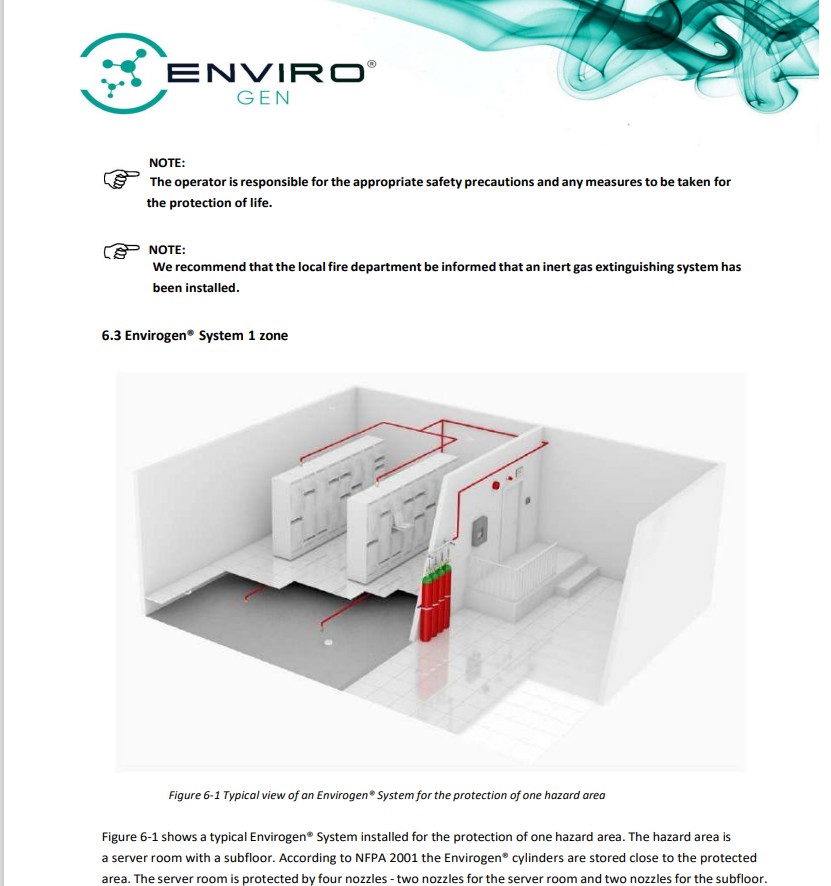 ENVIRO®
GEN

NOTE:
The operator is responsible for the appropriate safety precautions and any measures to be taken for the protection of life.

NOTE:
We recommend that the local fire department be informed that an inert gas extinguishing system has been installed.

6.3 Envirogen® System 1 zone

Figure 6-1 Typical view of an Envirogen® System for the protection of one hazard area

Figure 6-1 shows a typical Envirogen® System installed for the protection of one hazard area. The hazard area is a server room with a subfloor. According to NFPA 2001 the Envirogen® cylinders are stored close to the protected area. The server room is protected by four nozzles - two nozzles for the server room and two nozzles for the subfloor.