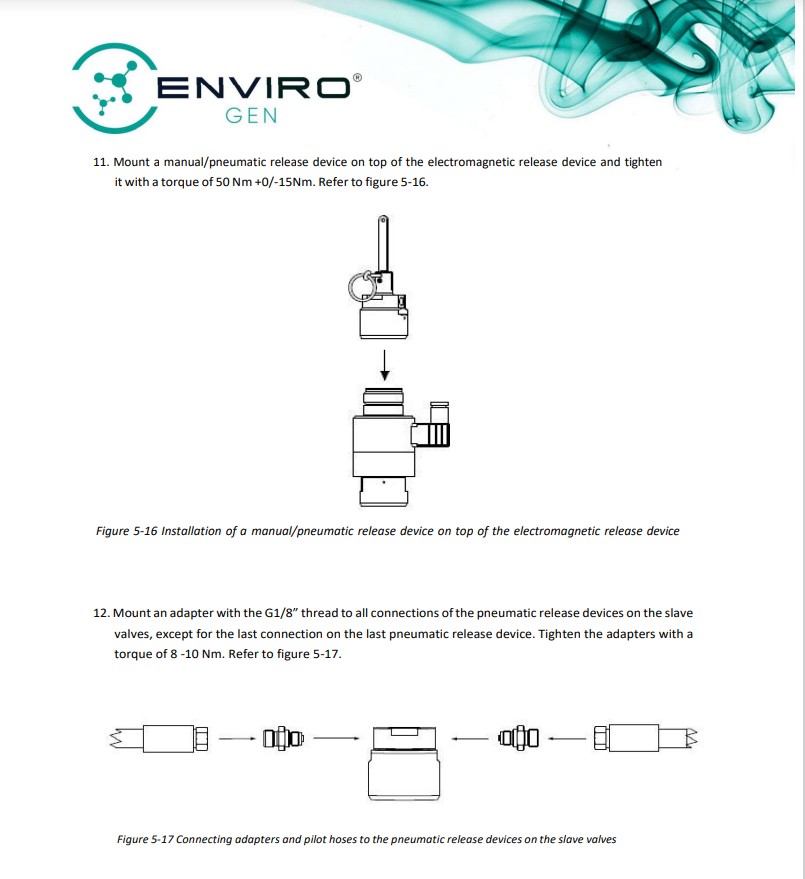 ENVIRO®
GEN

11. Mount a manual/pneumatic release device on top of the electromagnetic release device and tighten it with a torque of 50 Nm +0/-15Nm. Refer to figure 5-16.

Figure 5-16 Installation of a manual/pneumatic release device on top of the electromagnetic release device

12. Mount an adapter with the G1/8" thread to all connections of the pneumatic release devices on the slave valves, except for the last connection on the last pneumatic release device. Tighten the adapters with a torque of 8 -10 Nm. Refer to figure 5-17.

Figure 5-17 Connecting adapters and pilot hoses to the pneumatic release devices on the slave valves