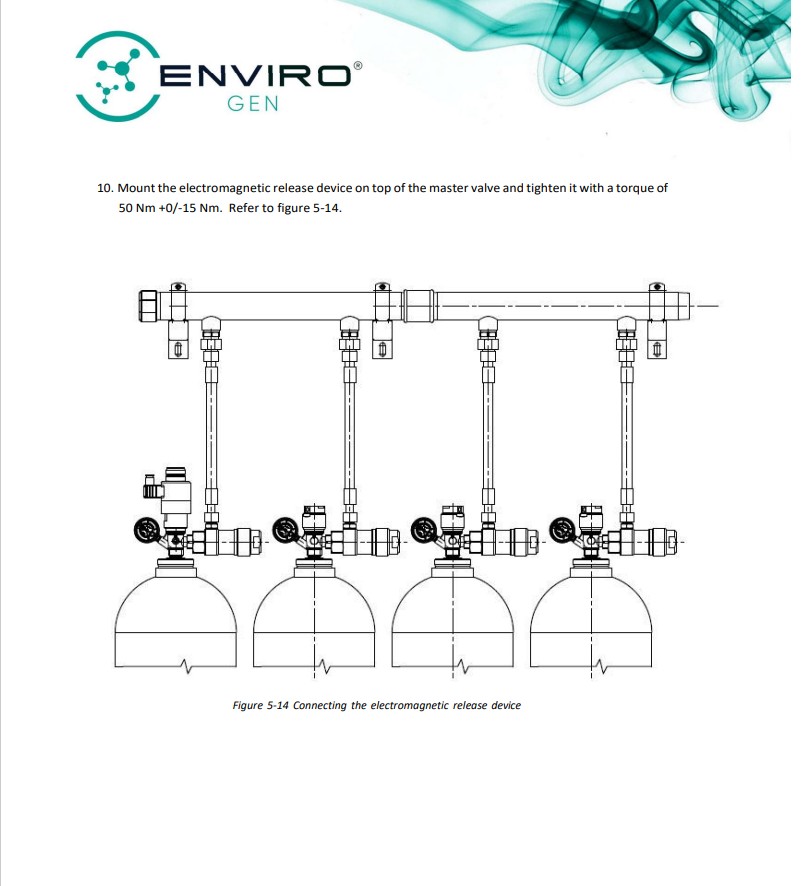 ENVIRO®
GEN

10. Mount the electromagnetic release device on top of the master valve and tighten it with a torque of 50 Nm +0/-15 Nm. Refer to figure 5-14.

Figure 5-14 Connecting the electromagnetic release device