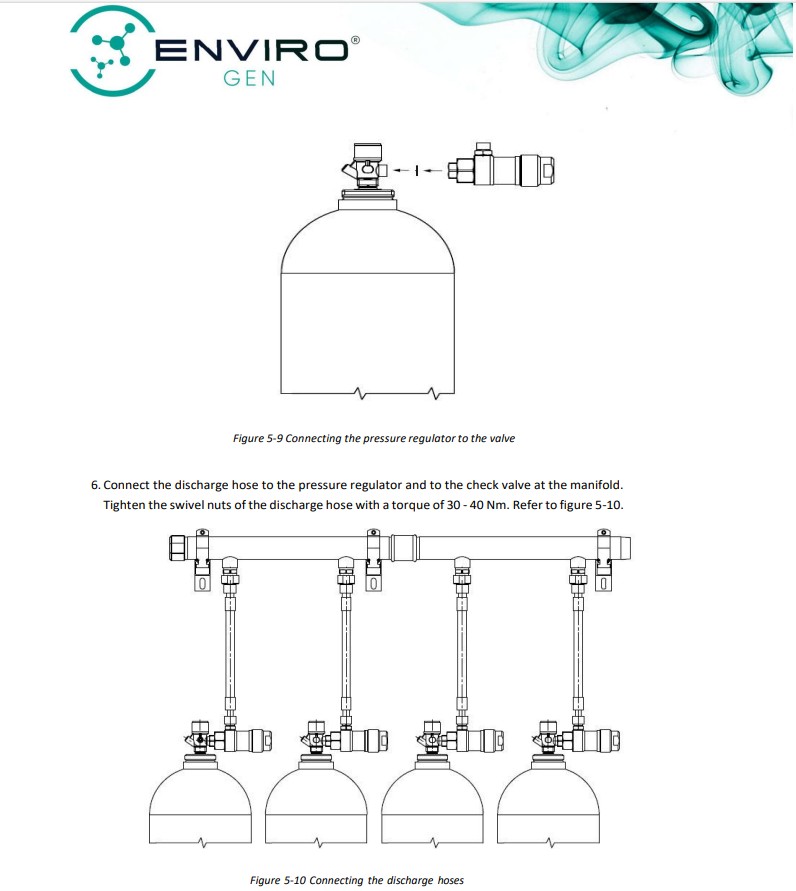 ENVIRO®
GEN

Figure 5-9 Connecting the pressure regulator to the valve

6. Connect the discharge hose to the pressure regulator and to the check valve at the manifold. Tighten the swivel nuts of the discharge hose with a torque of 30 - 40 Nm. Refer to figure 5-10.

Figure 5-10 Connecting the discharge hoses