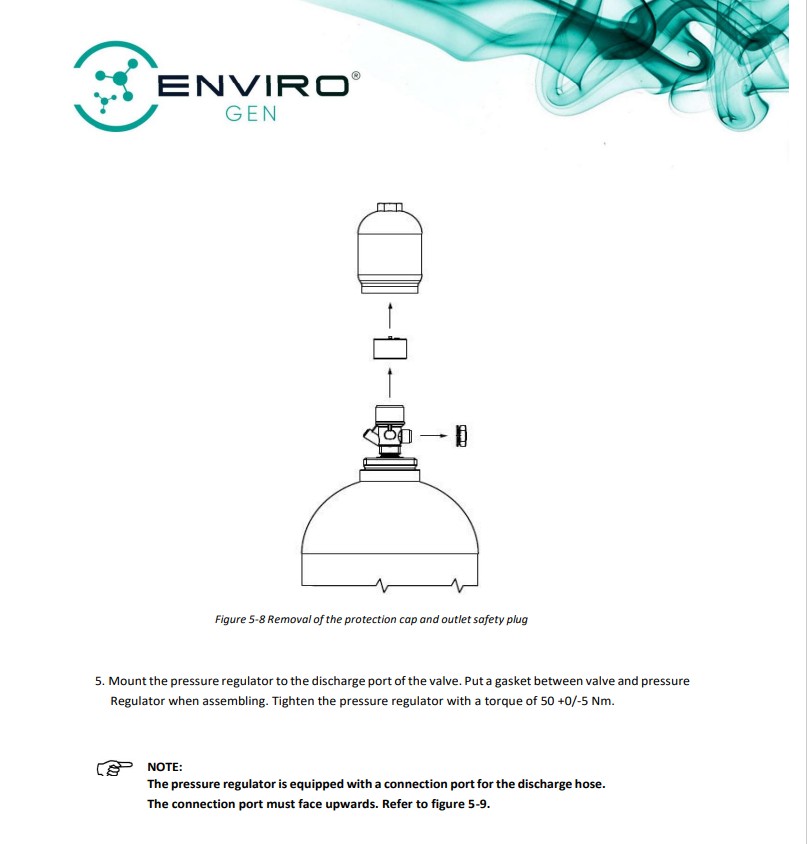 ENVIRO®
GEN

Figure 5-8 Removal of the protection cap and outlet safety plug

5. Mount the pressure regulator to the discharge port of the valve. Put a gasket between valve and pressure Regulator when assembling. Tighten the pressure regulator with a torque of 50 +0/-5 Nm.

NOTE:
The pressure regulator is equipped with a connection port for the discharge hose.
The connection port must face upwards. Refer to figure 5-9.