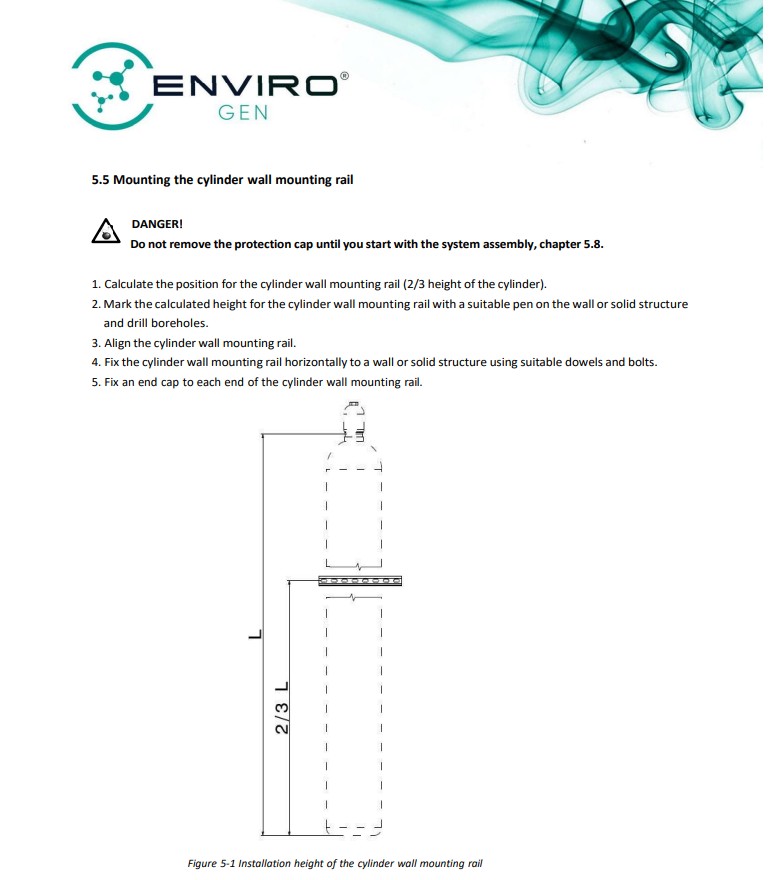 ENVIRO®
GEN

5.5 Mounting the cylinder wall mounting rail

DANGER!
Do not remove the protection cap until you start with the system assembly, chapter 5.8.

1. Calculate the position for the cylinder wall mounting rail (2/3 height of the cylinder).
2. Mark the calculated height for the cylinder wall mounting rail with a suitable pen on the wall or solid structure and drill boreholes.
3. Align the cylinder wall mounting rail.
4. Fix the cylinder wall mounting rail horizontally to a wall or solid structure using suitable dowels and bolts.
5. Fix an end cap to each end of the cylinder wall mounting rail.

L

2/3 L

Figure 5-1 Installation height of the cylinder wall mounting rail